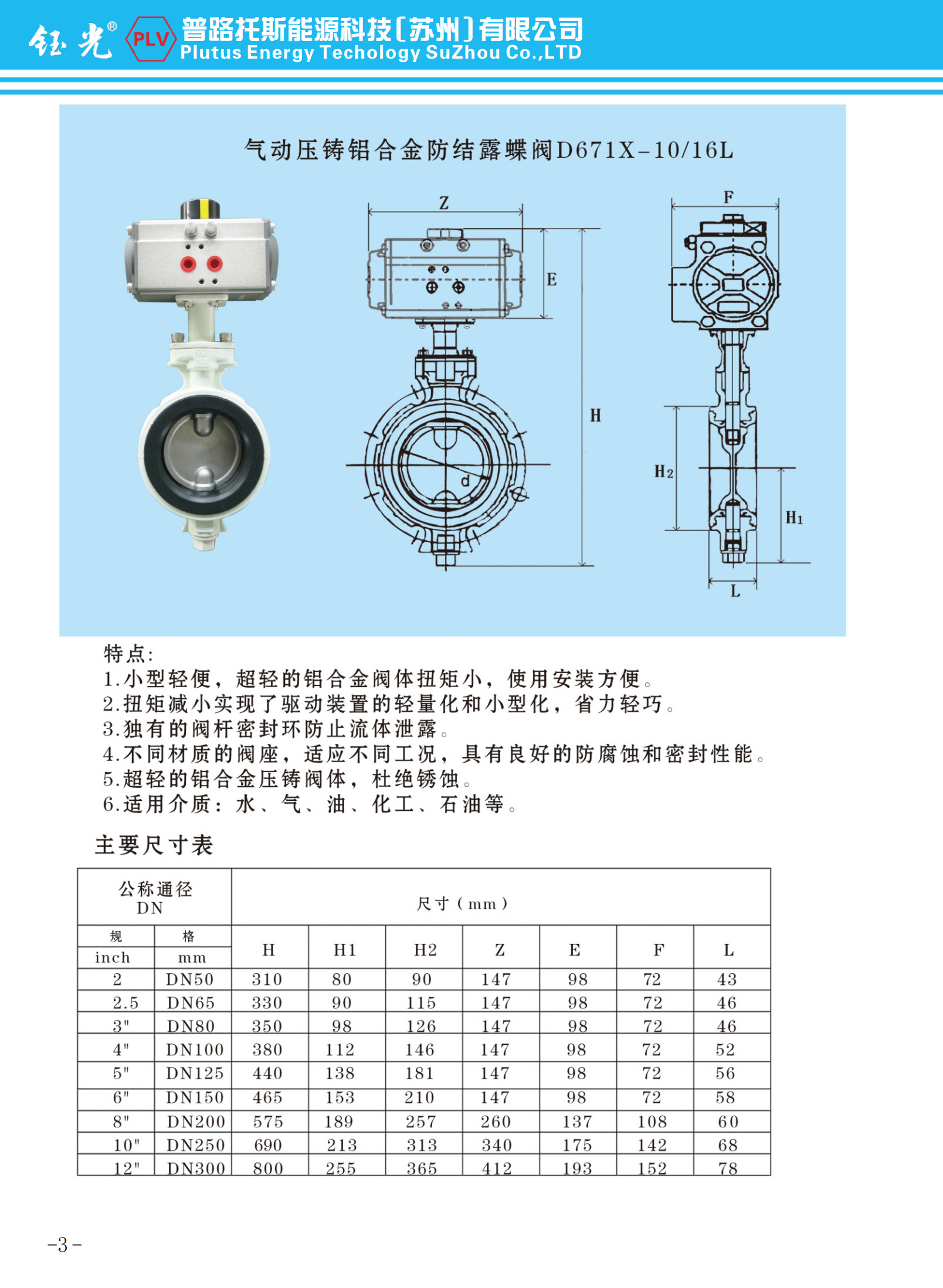 钰光® PLV 普路托斯能源科技[苏州]有限公司
Plutus Energy Techology SuZhou Co.,LTD

气动压铸铝合金防结露蝶阀D671X-10/16L

Z
E
H
d
F
H2
H1
L

特点:
1.小型轻便，超轻的铝合金阀体扭矩小，使用安装方便。
2.扭矩减小实现了驱动装置的轻量化和小型化，省力轻巧。
3.独有的阀杆密封环防止流体泄露。
4.不同材质的阀座，适应不同工况，具有良好的防腐蚀和密封性能。
5.超轻的铝合金压铸阀体，杜绝锈蚀。
6.适用介质：水、气、油、化工、石油等。

主要尺寸表

| 公称通径 DN | | 尺寸（mm） | | | | | | |
|---|---|---|---|---|---|---|---|---|
| 规 | 格 | H | H1 | H2 | Z | E | F | L |
| inch | mm | | | | | | | |
| 2 | DN50 | 310 | 80 | 90 | 147 | 98 | 72 | 43 |
| 2.5 | DN65 | 330 | 90 | 115 | 147 | 98 | 72 | 46 |
| 3" | DN80 | 350 | 98 | 126 | 147 | 98 | 72 | 46 |
| 4" | DN100 | 380 | 112 | 146 | 147 | 98 | 72 | 52 |
| 5" | DN125 | 440 | 138 | 181 | 147 | 98 | 72 | 56 |
| 6" | DN150 | 465 | 153 | 210 | 147 | 98 | 72 | 58 |
| 8" | DN200 | 575 | 189 | 257 | 260 | 137 | 108 | 60 |
| 10" | DN250 | 690 | 213 | 313 | 340 | 175 | 142 | 68 |
| 12" | DN300 | 800 | 255 | 365 | 412 | 193 | 152 | 78 |

-3-